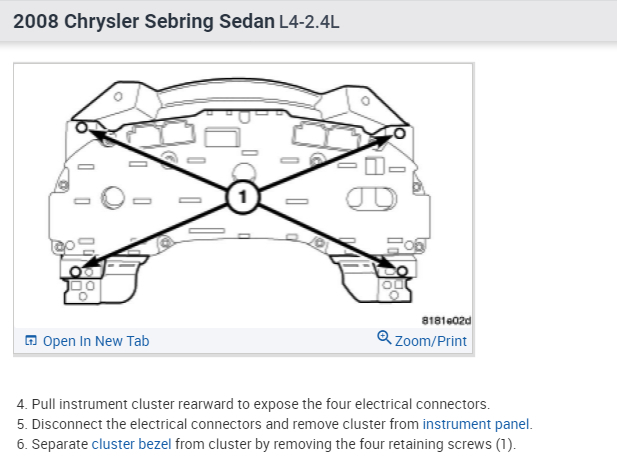 2008 Chrysler Sebring Sedan L4-2.4L

1

8181e02d

Open In New Tab

Zoom/Print

4. Pull instrument cluster rearward to expose the four electrical connectors.
5. Disconnect the electrical connectors and remove cluster from instrument panel.
6. Separate cluster bezel from cluster by removing the four retaining screws (1).