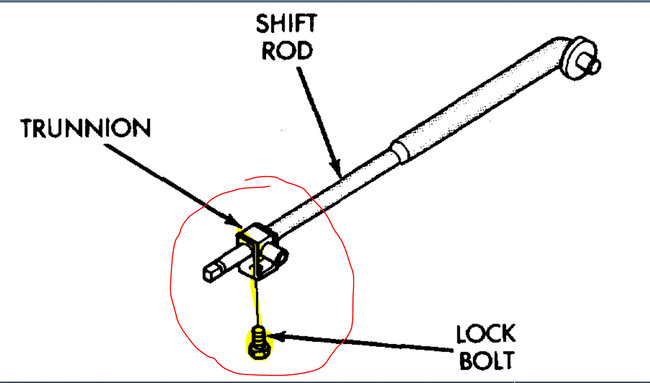 SHIFT ROD

TRUNNION

LOCK BOLT