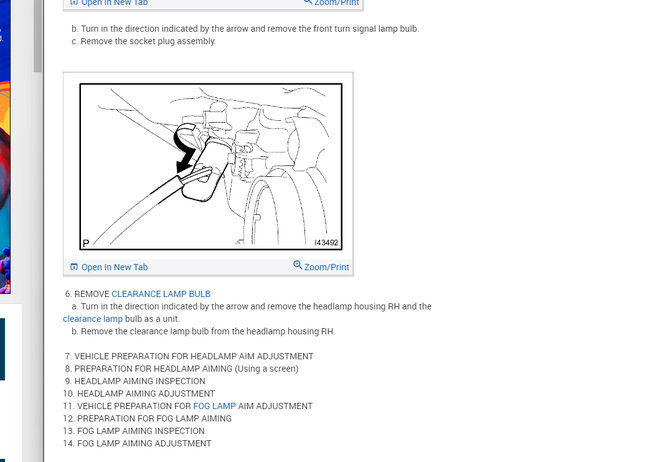 Open In New Tab Zoom/Print

b. Turn in the direction indicated by the arrow and remove the front turn signal lamp bulb.
c. Remove the socket plug assembly.

P
I43492

Open In New Tab Zoom/Print

6. REMOVE CLEARANCE LAMP BULB
a. Turn in the direction indicated by the arrow and remove the headlamp housing RH and the clearance lamp bulb as a unit.
b. Remove the clearance lamp bulb from the headlamp housing RH.

7. VEHICLE PREPARATION FOR HEADLAMP AIM ADJUSTMENT
8. PREPARATION FOR HEADLAMP AIMING (Using a screen)
9. HEADLAMP AIMING INSPECTION
10. HEADLAMP AIMING ADJUSTMENT
11. VEHICLE PREPARATION FOR FOG LAMP AIM ADJUSTMENT
12. PREPARATION FOR FOG LAMP AIMING
13. FOG LAMP AIMING INSPECTION
14. FOG LAMP AIMING ADJUSTMENT