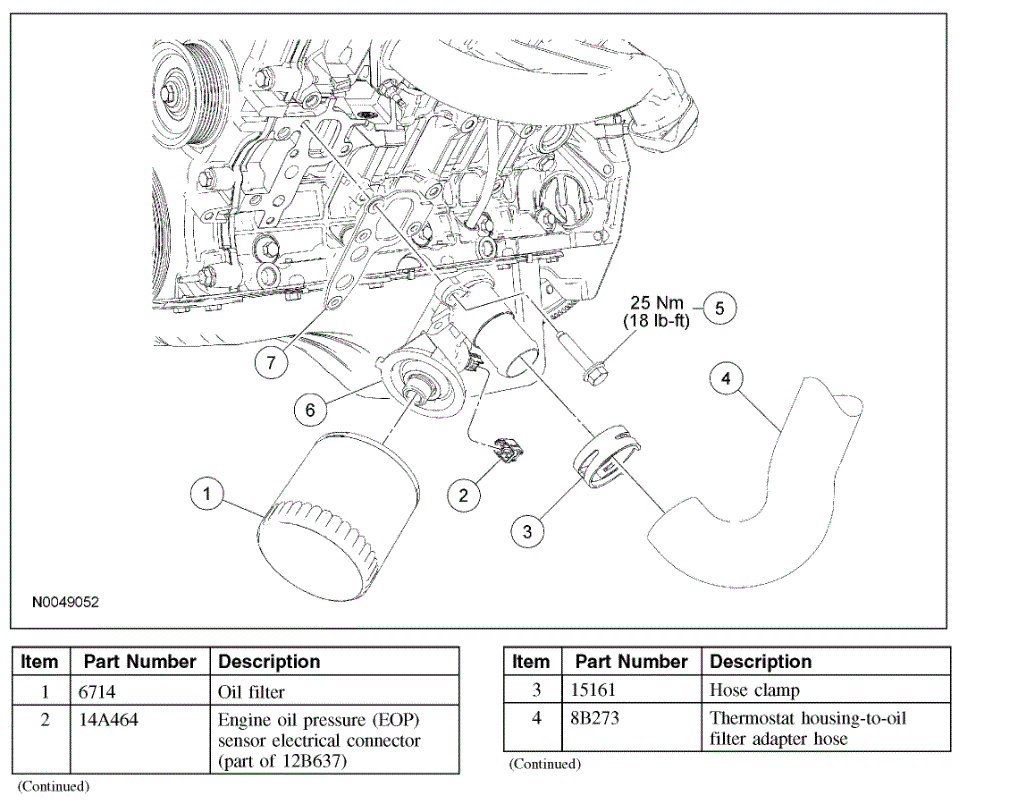 25 Nm
(18 lb-ft)

5

4

7

6

1

2

3

N0049052

| Item | Part Number | Description |
|---|---|---|
| 1 | 6714 | Oil filter |
| 2 | 14A464 | Engine oil pressure (EOP) sensor electrical connector (part of 12B637) |

(Continued)

| Item | Part Number | Description |
|---|---|---|
| 3 | 15161 | Hose clamp |
| 4 | 8B273 | Thermostat housing-to-oil filter adapter hose |

(Continued)