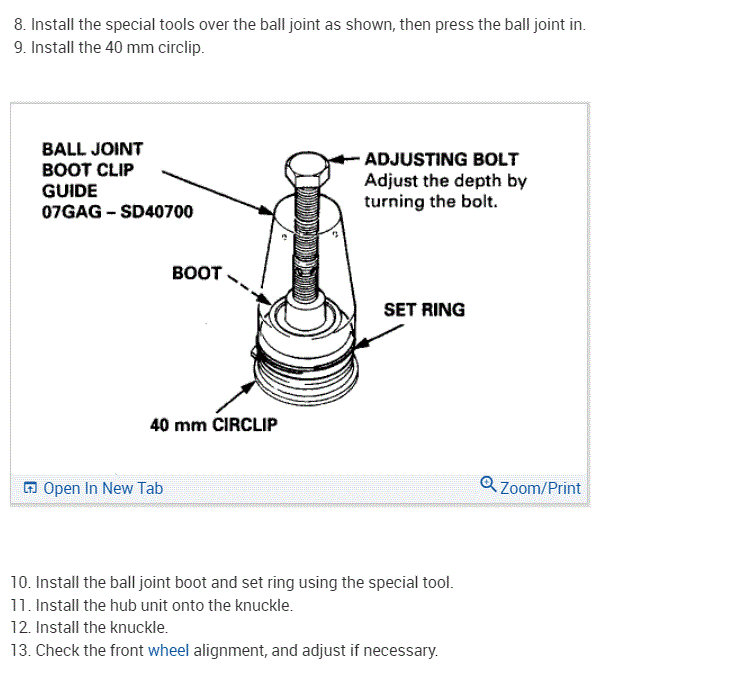 8. Install the special tools over the ball joint as shown, then press the ball joint in.
9. Install the 40 mm circlip.

BALL JOINT BOOT CLIP GUIDE 07GAG – SD40700

ADJUSTING BOLT
Adjust the depth by turning the bolt.

BOOT

SET RING

40 mm CIRCLIP

Open In New Tab

Zoom/Print

10. Install the ball joint boot and set ring using the special tool.
11. Install the hub unit onto the knuckle.
12. Install the knuckle.
13. Check the front wheel alignment, and adjust if necessary.