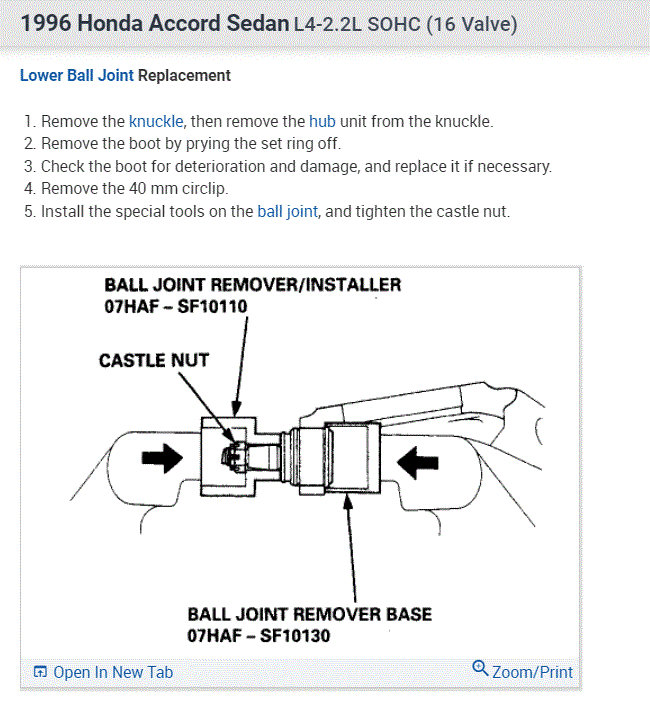 1996 Honda Accord Sedan L4-2.2L SOHC (16 Valve)

Lower Ball Joint Replacement

1. Remove the knuckle, then remove the hub unit from the knuckle.
2. Remove the boot by prying the set ring off.
3. Check the boot for deterioration and damage, and replace it if necessary.
4. Remove the 40 mm circlip.
5. Install the special tools on the ball joint, and tighten the castle nut.

BALL JOINT REMOVER/INSTALLER
07HAF – SF10110

CASTLE NUT

BALL JOINT REMOVER BASE
07HAF – SF10130

Open In New Tab

Zoom/Print