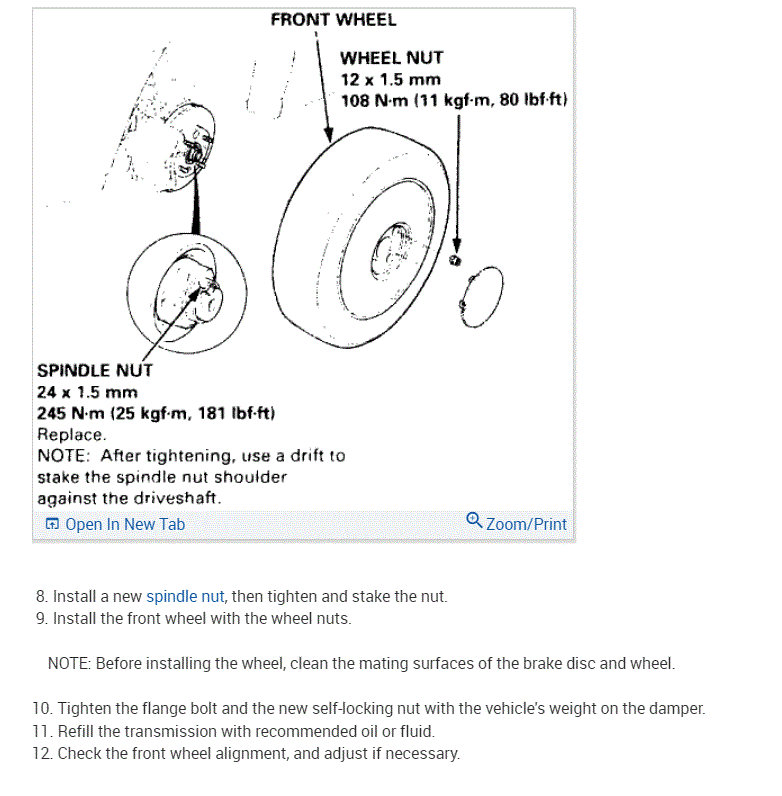 FRONT WHEEL

WHEEL NUT
12 x 1.5 mm
108 N·m (11 kgf·m, 80 lbf·ft)

SPINDLE NUT
24 x 1.5 mm
245 N·m (25 kgf·m, 181 lbf·ft)
Replace.
NOTE: After tightening, use a drift to stake the spindle nut shoulder against the driveshaft.

Open In New Tab
Zoom/Print

8. Install a new spindle nut, then tighten and stake the nut.
9. Install the front wheel with the wheel nuts.

NOTE: Before installing the wheel, clean the mating surfaces of the brake disc and wheel.

10. Tighten the flange bolt and the new self-locking nut with the vehicle's weight on the damper.
11. Refill the transmission with recommended oil or fluid.
12. Check the front wheel alignment, and adjust if necessary.