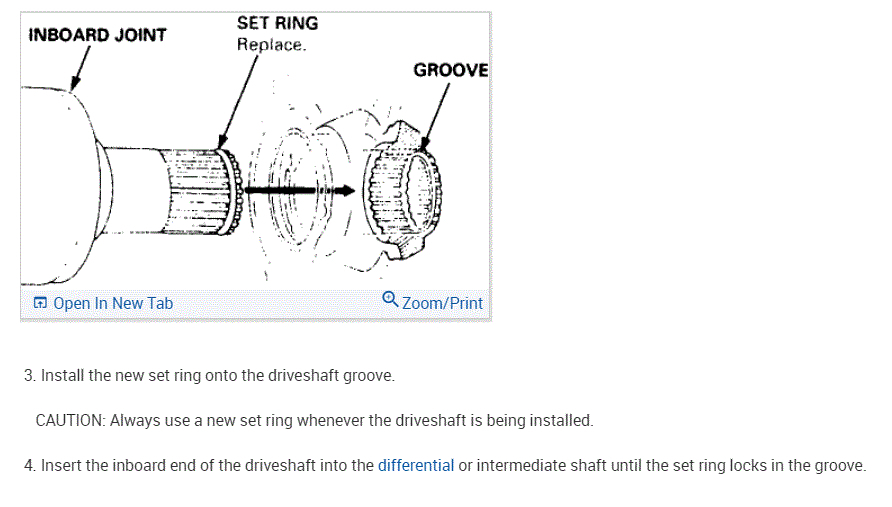 INBOARD JOINT

SET RING
Replace.

GROOVE

Open In New Tab

Zoom/Print

3. Install the new set ring onto the driveshaft groove.

CAUTION: Always use a new set ring whenever the driveshaft is being installed.

4. Insert the inboard end of the driveshaft into the differential or intermediate shaft until the set ring locks in the groove.