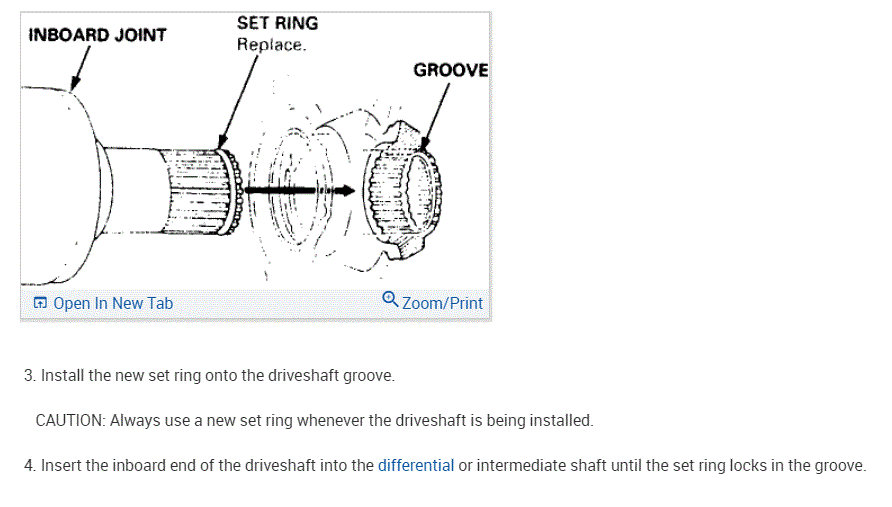 INBOARD JOINT

SET RING
Replace.

GROOVE

Open In New Tab

Zoom/Print

3. Install the new set ring onto the driveshaft groove.

CAUTION: Always use a new set ring whenever the driveshaft is being installed.

4. Insert the inboard end of the driveshaft into the differential or intermediate shaft until the set ring locks in the groove.