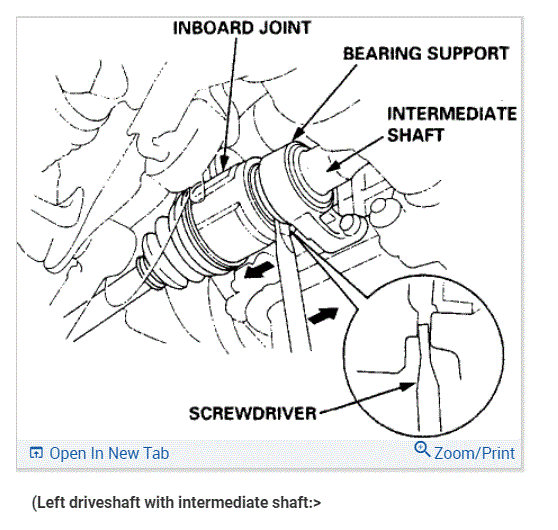 INBOARD JOINT
BEARING SUPPORT
INTERMEDIATE SHAFT
SCREWDRIVER

Open In New Tab
Zoom/Print

(Left driveshaft with intermediate shaft:>