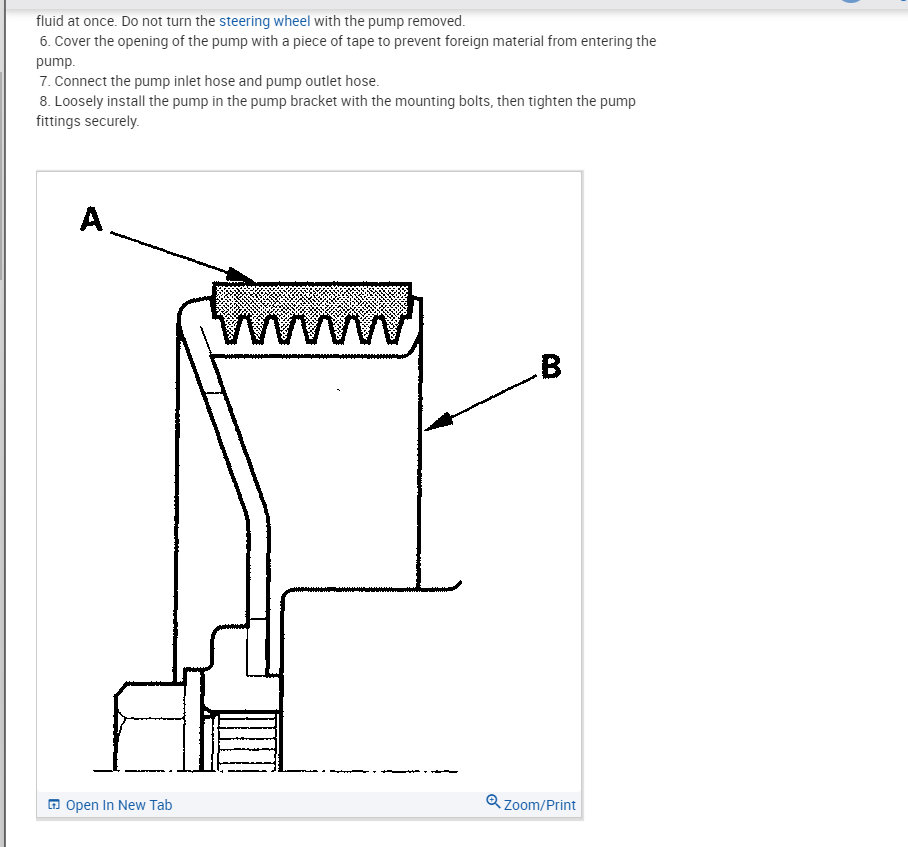 fluid at once. Do not turn the steering wheel with the pump removed.
6. Cover the opening of the pump with a piece of tape to prevent foreign material from entering the pump.
7. Connect the pump inlet hose and pump outlet hose.
8. Loosely install the pump in the pump bracket with the mounting bolts, then tighten the pump fittings securely.

A

B

Open In New Tab

Zoom/Print