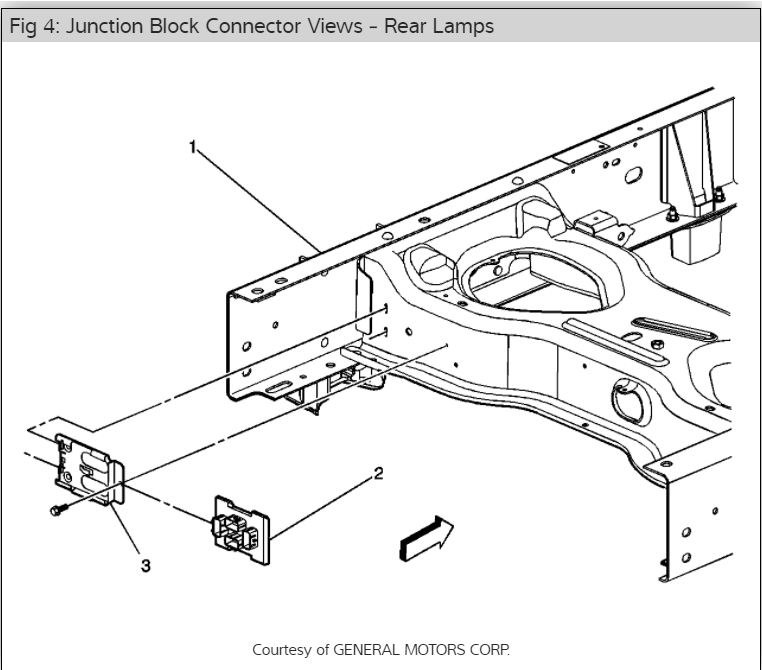 Fig 4: Junction Block Connector Views - Rear Lamps

1

2

3

Courtesy of GENERAL MOTORS CORP.