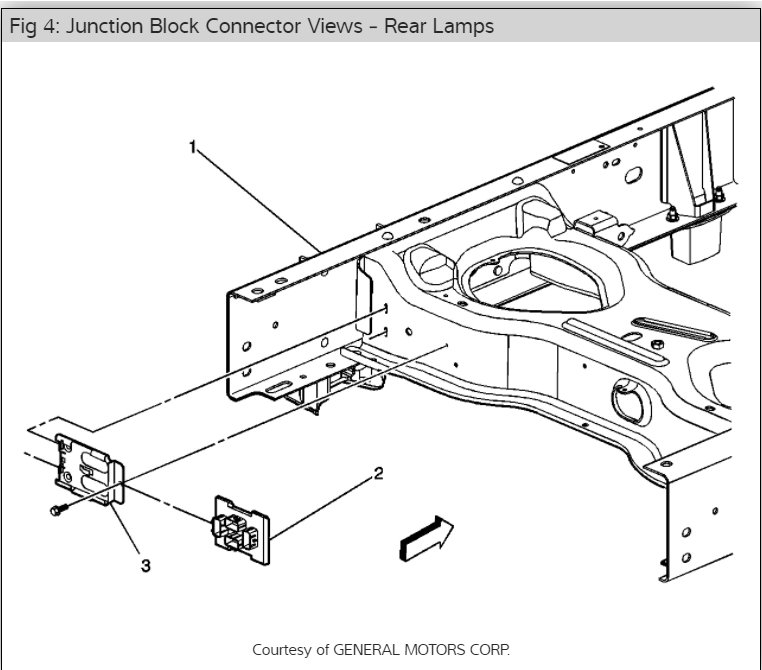 Fig 4: Junction Block Connector Views - Rear Lamps

1

2

3

Courtesy of GENERAL MOTORS CORP.