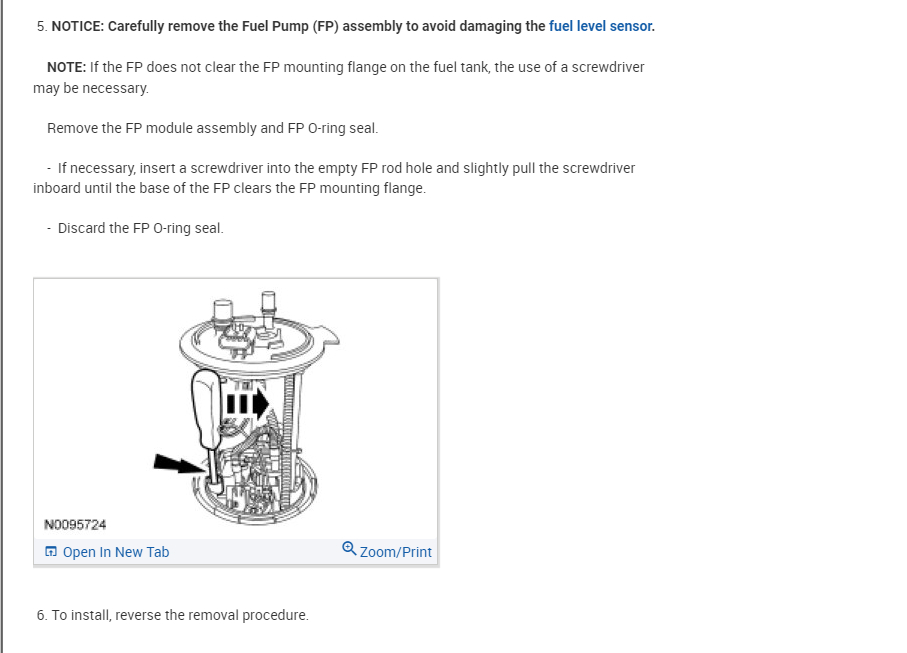 5. NOTICE: Carefully remove the Fuel Pump (FP) assembly to avoid damaging the fuel level sensor.

NOTE: If the FP does not clear the FP mounting flange on the fuel tank, the use of a screwdriver may be necessary.

Remove the FP module assembly and FP O-ring seal.

- If necessary, insert a screwdriver into the empty FP rod hole and slightly pull the screwdriver inboard until the base of the FP clears the FP mounting flange.

- Discard the FP O-ring seal.

N0095724

Open In New Tab

Zoom/Print

6. To install, reverse the removal procedure.