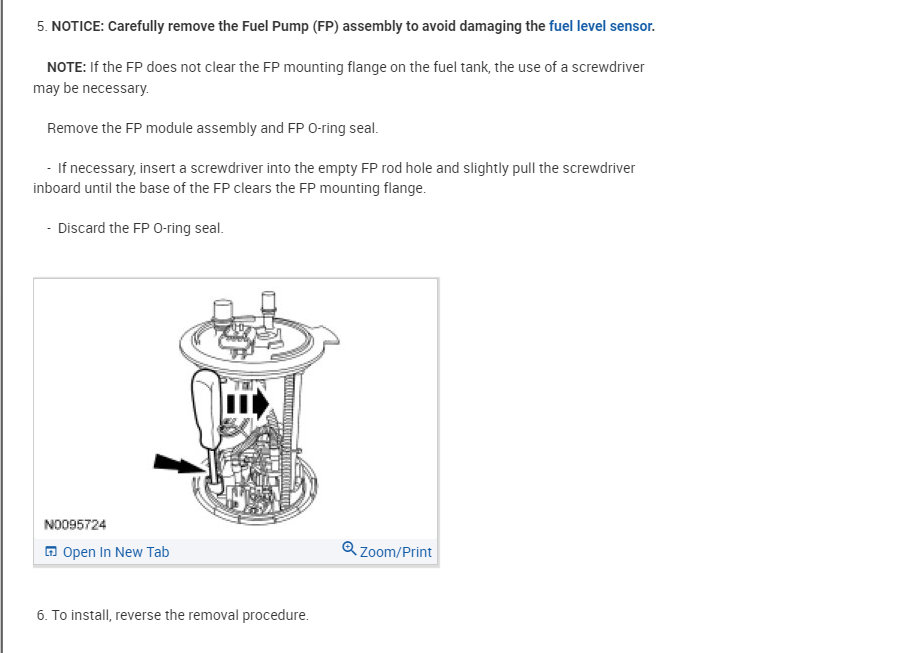 5. NOTICE: Carefully remove the Fuel Pump (FP) assembly to avoid damaging the fuel level sensor.

NOTE: If the FP does not clear the FP mounting flange on the fuel tank, the use of a screwdriver may be necessary.

Remove the FP module assembly and FP O-ring seal.

- If necessary, insert a screwdriver into the empty FP rod hole and slightly pull the screwdriver inboard until the base of the FP clears the FP mounting flange.

- Discard the FP O-ring seal.

N0095724

Open In New Tab

Zoom/Print

6. To install, reverse the removal procedure.