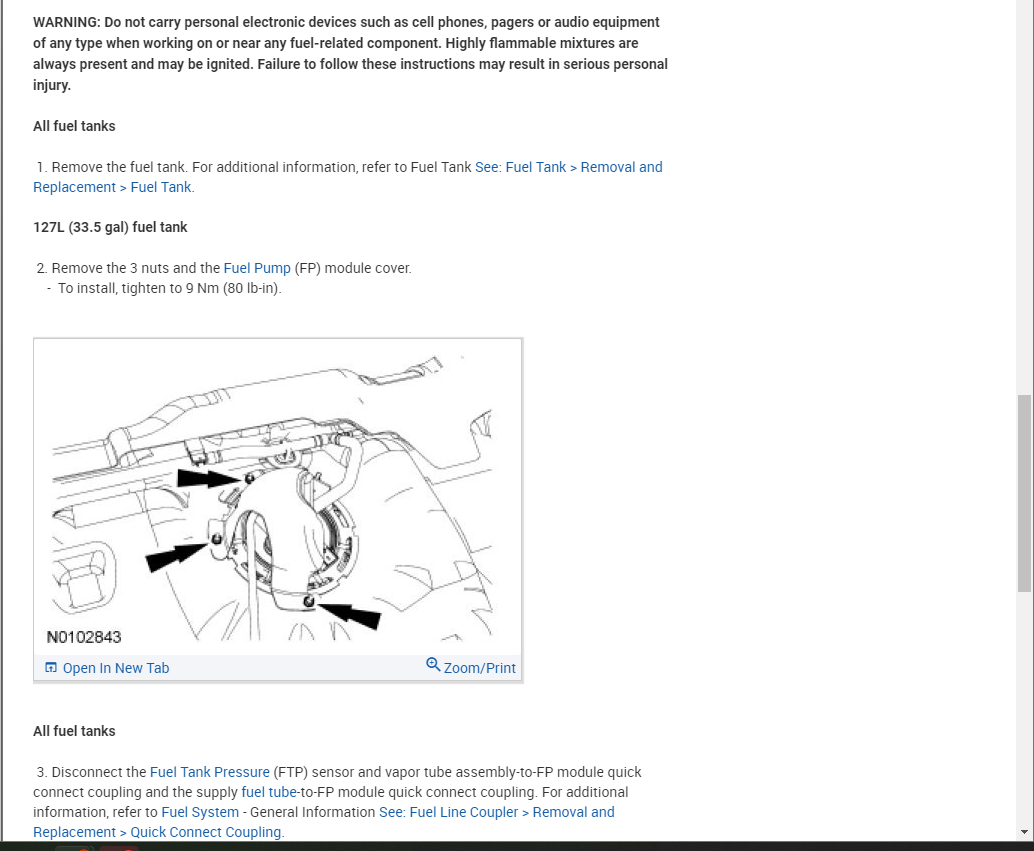 WARNING: Do not carry personal electronic devices such as cell phones, pagers or audio equipment of any type when working on or near any fuel-related component. Highly flammable mixtures are always present and may be ignited. Failure to follow these instructions may result in serious personal injury.

All fuel tanks

1. Remove the fuel tank. For additional information, refer to Fuel Tank See: Fuel Tank > Removal and Replacement > Fuel Tank.

127L (33.5 gal) fuel tank

2. Remove the 3 nuts and the Fuel Pump (FP) module cover.
- To install, tighten to 9 Nm (80 lb-in).

N0102843

Open In New Tab

Zoom/Print

All fuel tanks

3. Disconnect the Fuel Tank Pressure (FTP) sensor and vapor tube assembly-to-FP module quick connect coupling and the supply fuel tube-to-FP module quick connect coupling. For additional information, refer to Fuel System - General Information See: Fuel Line Coupler > Removal and Replacement > Quick Connect Coupling.