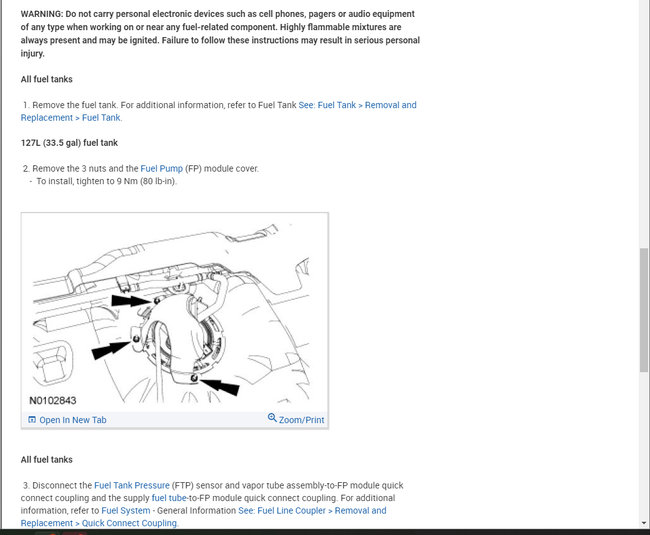 WARNING: Do not carry personal electronic devices such as cell phones, pagers or audio equipment of any type when working on or near any fuel-related component. Highly flammable mixtures are always present and may be ignited. Failure to follow these instructions may result in serious personal injury.

All fuel tanks

1. Remove the fuel tank. For additional information, refer to Fuel Tank See: Fuel Tank > Removal and Replacement > Fuel Tank.

127L (33.5 gal) fuel tank

2. Remove the 3 nuts and the Fuel Pump (FP) module cover.
- To install, tighten to 9 Nm (80 lb-in).

N0102843

Open In New Tab

Zoom/Print

All fuel tanks

3. Disconnect the Fuel Tank Pressure (FTP) sensor and vapor tube assembly-to-FP module quick connect coupling and the supply fuel tube-to-FP module quick connect coupling. For additional information, refer to Fuel System - General Information See: Fuel Line Coupler > Removal and Replacement > Quick Connect Coupling.