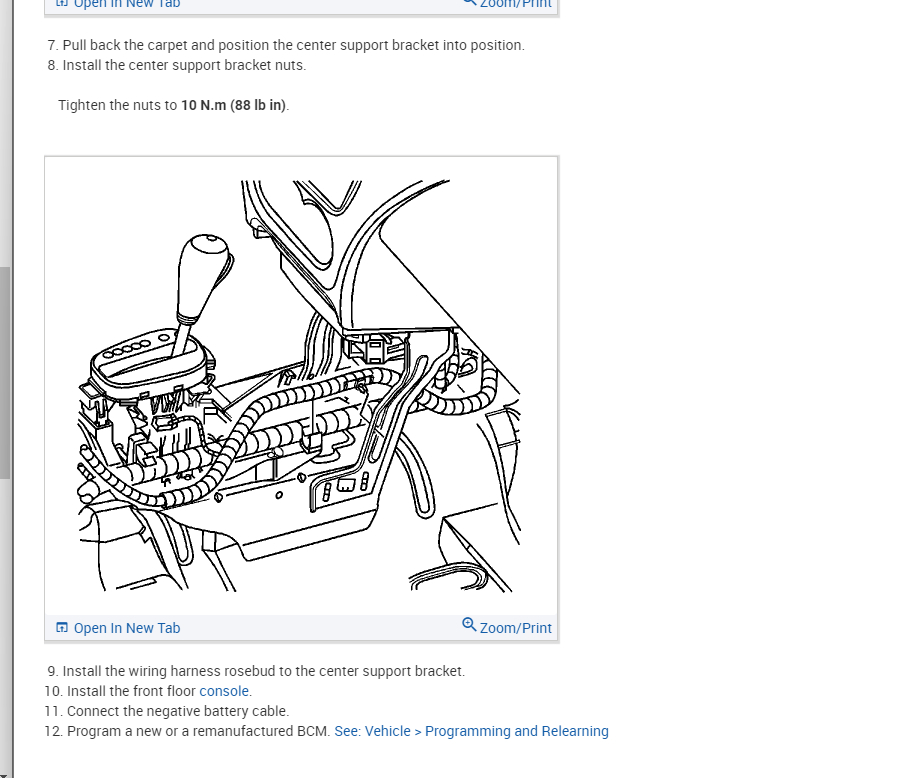 Open In New Tab Zoom/Print

7. Pull back the carpet and position the center support bracket into position.
8. Install the center support bracket nuts.

Tighten the nuts to **10 N.m (88 lb in)**.

Open In New Tab Zoom/Print

9. Install the wiring harness rosebud to the center support bracket.
10. Install the front floor console.
11. Connect the negative battery cable.
12. Program a new or a remanufactured BCM. See: Vehicle > Programming and Relearning