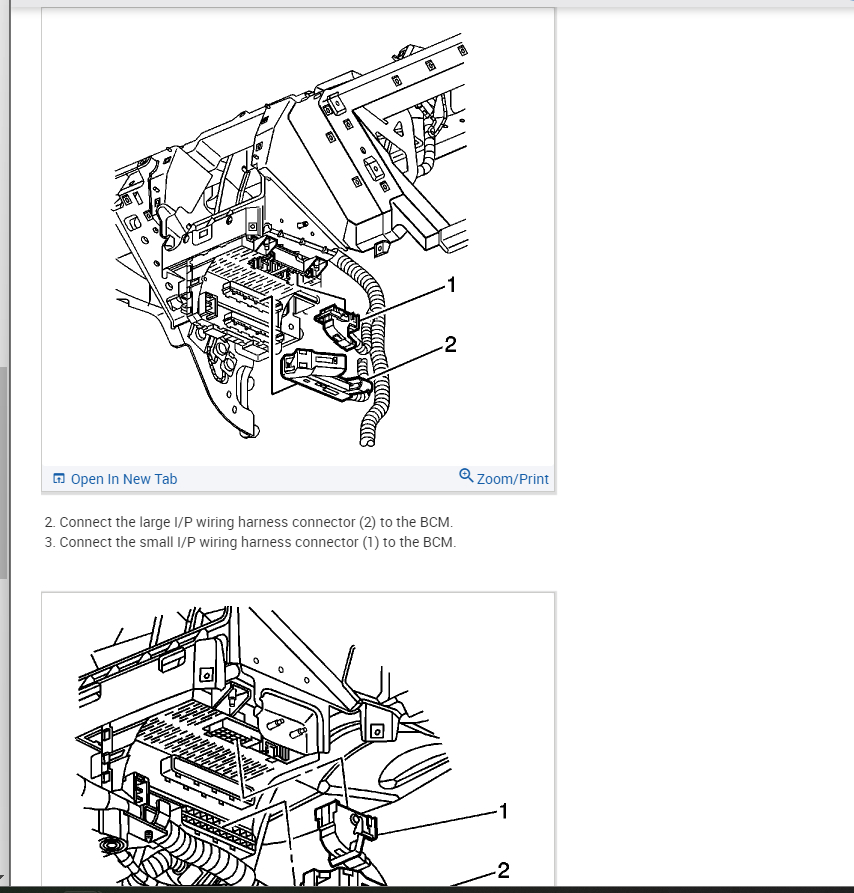 1

2

Open In New Tab

Zoom/Print

2. Connect the large I/P wiring harness connector (2) to the BCM.
3. Connect the small I/P wiring harness connector (1) to the BCM.

1

2