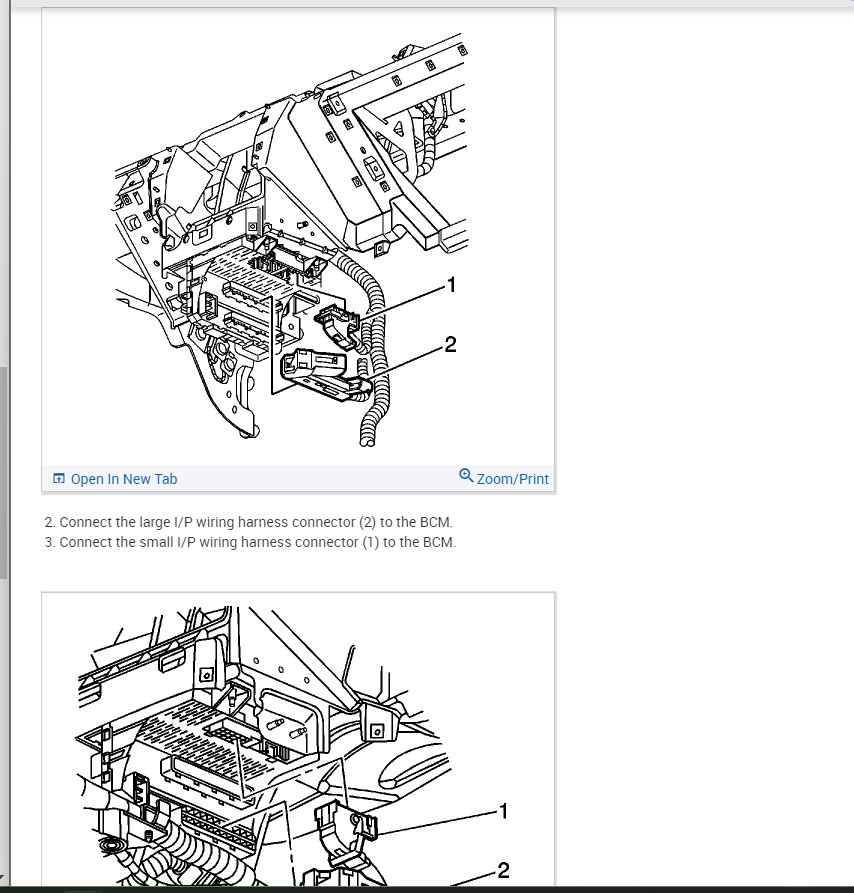 1

2

Open In New Tab

Zoom/Print

2. Connect the large I/P wiring harness connector (2) to the BCM.
3. Connect the small I/P wiring harness connector (1) to the BCM.

1

2