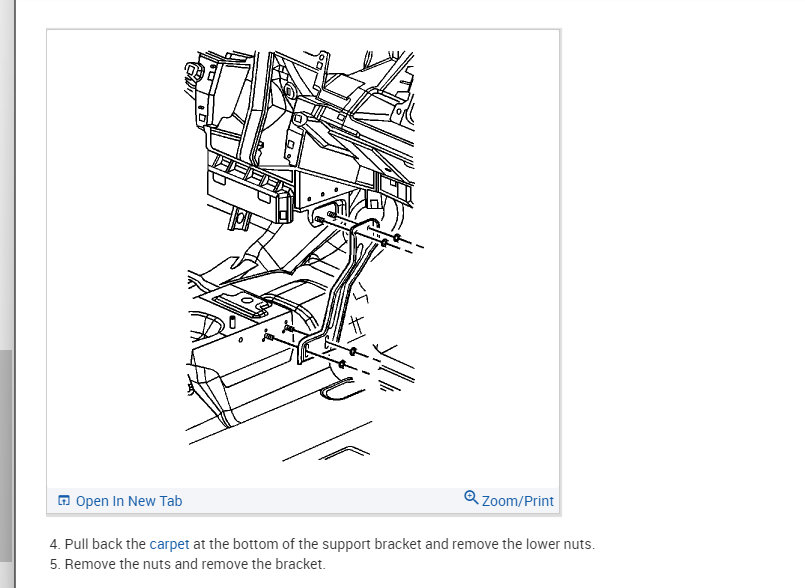 Open In New Tab

Zoom/Print

4. Pull back the carpet at the bottom of the support bracket and remove the lower nuts.
5. Remove the nuts and remove the bracket.