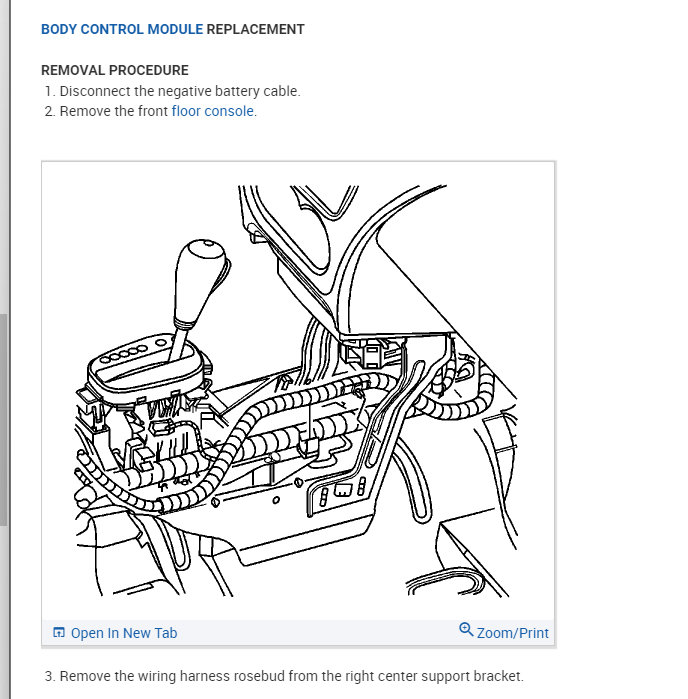 BODY CONTROL MODULE REPLACEMENT

REMOVAL PROCEDURE

1. Disconnect the negative battery cable.
2. Remove the front floor console.

Open In New Tab
Zoom/Print

3. Remove the wiring harness rosebud from the right center support bracket.