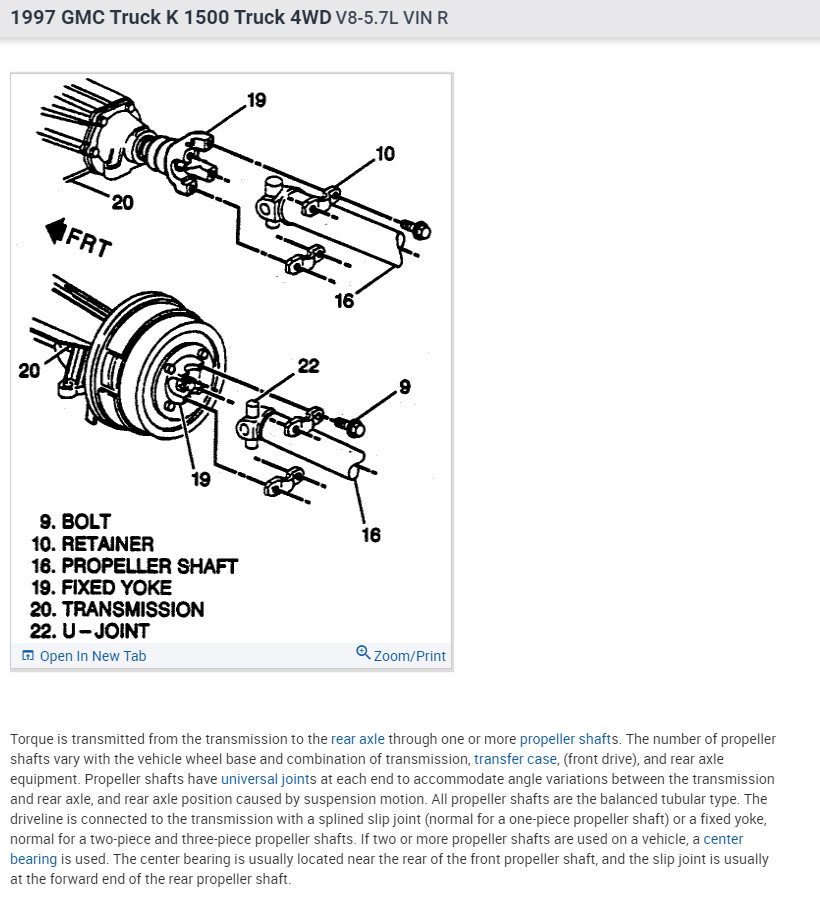 1997 GMC Truck K 1500 Truck 4WD V8-5.7L VIN R

19
10
20
FRT
16
20
22
9
19
16

9. BOLT
10. RETAINER
16. PROPELLER SHAFT
19. FIXED YOKE
20. TRANSMISSION
22. U-JOINT

Open In New Tab
Zoom/Print

Torque is transmitted from the transmission to the rear axle through one or more propeller shafts. The number of propeller shafts vary with the vehicle wheel base and combination of transmission, transfer case, (front drive), and rear axle equipment. Propeller shafts have universal joints at each end to accommodate angle variations between the transmission and rear axle, and rear axle position caused by suspension motion. All propeller shafts are the balanced tubular type. The driveline is connected to the transmission with a splined slip joint (normal for a one-piece propeller shaft) or a fixed yoke, normal for a two-piece and three-piece propeller shafts. If two or more propeller shafts are used on a vehicle, a center bearing is used. The center bearing is usually located near the rear of the front propeller shaft, and the slip joint is usually at the forward end of the rear propeller shaft.