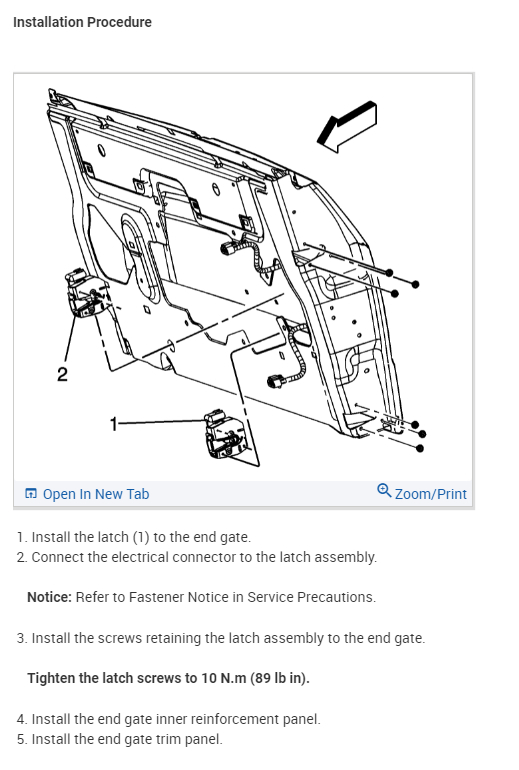 Installation Procedure

2

1

Open In New Tab

Zoom/Print

1. Install the latch (1) to the end gate.
2. Connect the electrical connector to the latch assembly.

Notice: Refer to Fastener Notice in Service Precautions.

3. Install the screws retaining the latch assembly to the end gate.

Tighten the latch screws to 10 N.m (89 lb in).

4. Install the end gate inner reinforcement panel.
5. Install the end gate trim panel.