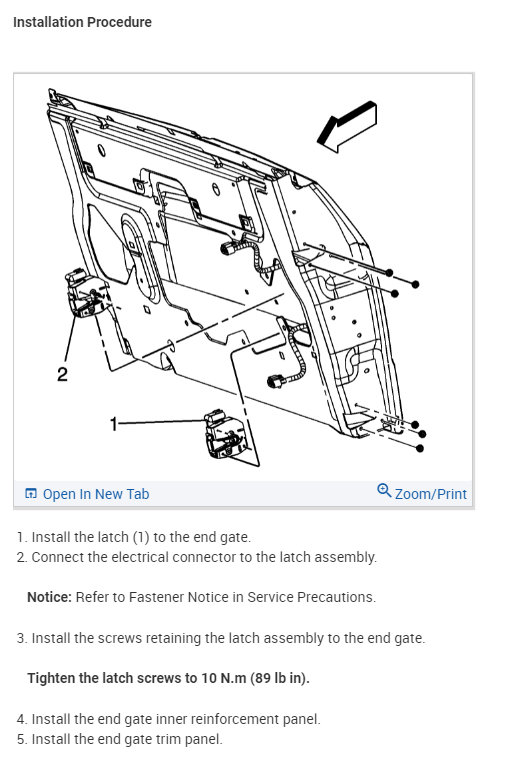 Installation Procedure

2

1

Open In New Tab

Zoom/Print

1. Install the latch (1) to the end gate.
2. Connect the electrical connector to the latch assembly.

Notice: Refer to Fastener Notice in Service Precautions.

3. Install the screws retaining the latch assembly to the end gate.

Tighten the latch screws to 10 N.m (89 lb in).

4. Install the end gate inner reinforcement panel.
5. Install the end gate trim panel.