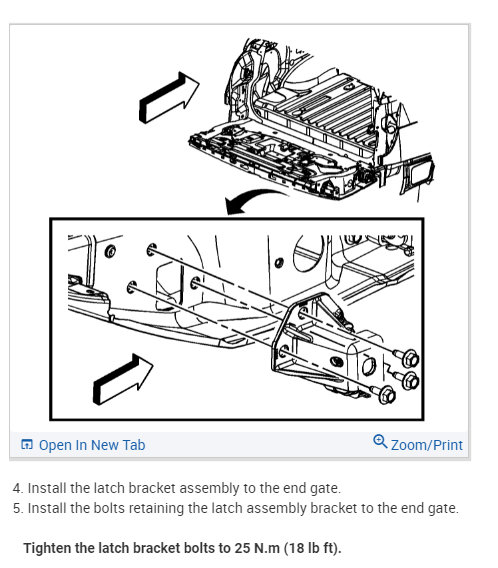 Open In New Tab

Zoom/Print

4. Install the latch bracket assembly to the end gate.
5. Install the bolts retaining the latch assembly bracket to the end gate.

Tighten the latch bracket bolts to 25 N.m (18 lb ft).