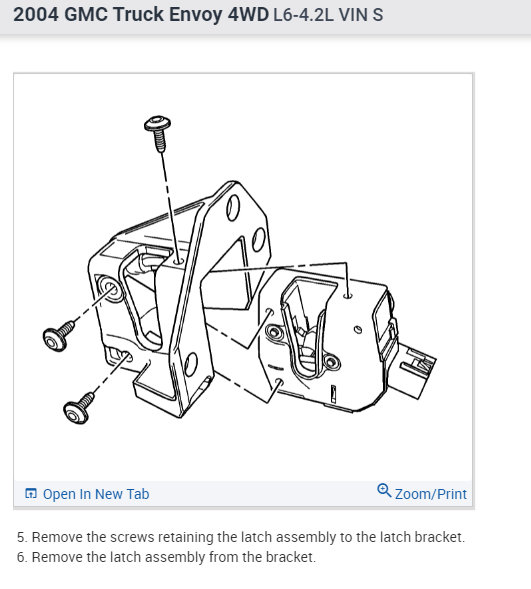 2004 GMC Truck Envoy 4WD L6-4.2L VIN S

Open In New Tab

Zoom/Print

5. Remove the screws retaining the latch assembly to the latch bracket.
6. Remove the latch assembly from the bracket.