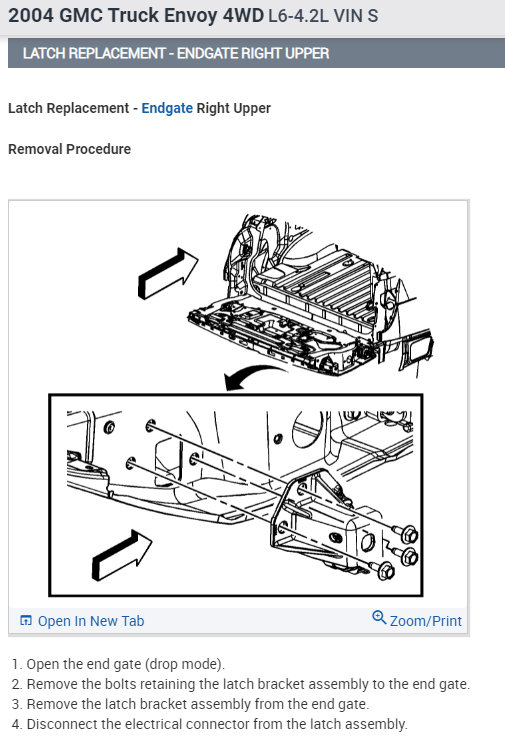 2004 GMC Truck Envoy 4WD L6-4.2L VIN S

LATCH REPLACEMENT - ENDGATE RIGHT UPPER

Latch Replacement - Endgate Right Upper

Removal Procedure

Open In New Tab

Zoom/Print

1. Open the end gate (drop mode).
2. Remove the bolts retaining the latch bracket assembly to the end gate.
3. Remove the latch bracket assembly from the end gate.
4. Disconnect the electrical connector from the latch assembly.