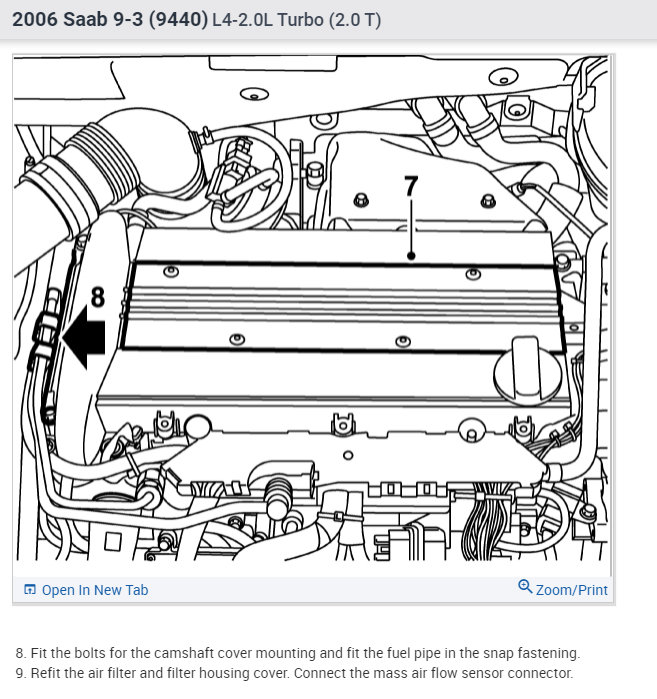 2006 Saab 9-3 (9440) L4-2.0L Turbo (2.0 T)

7

8

Open In New Tab

Zoom/Print

8. Fit the bolts for the camshaft cover mounting and fit the fuel pipe in the snap fastening.
9. Refit the air filter and filter housing cover. Connect the mass air flow sensor connector.