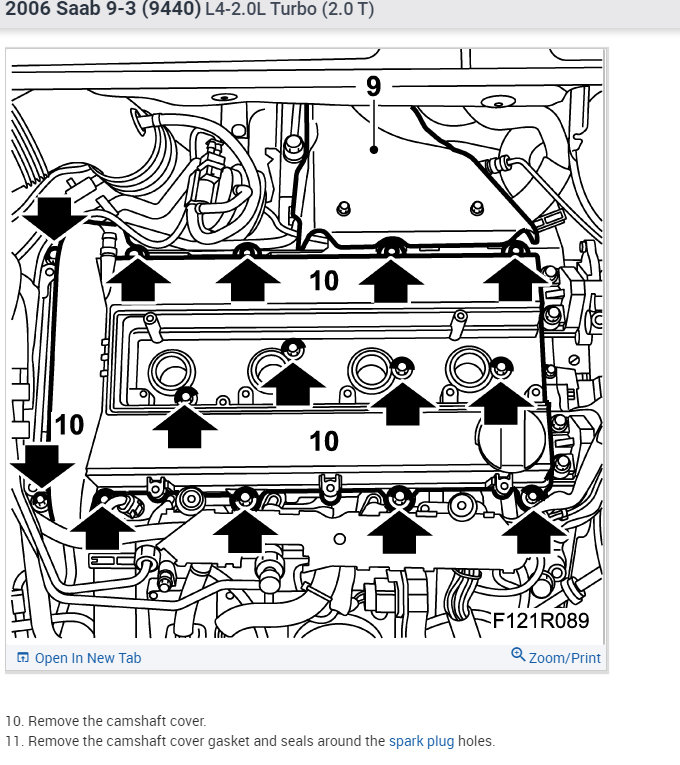 2006 Saab 9-3 (9440) L4-2.0L Turbo (2.0 T)

9
10
10
10
F121R089

Open In New Tab
Zoom/Print

10. Remove the camshaft cover.
11. Remove the camshaft cover gasket and seals around the spark plug holes.