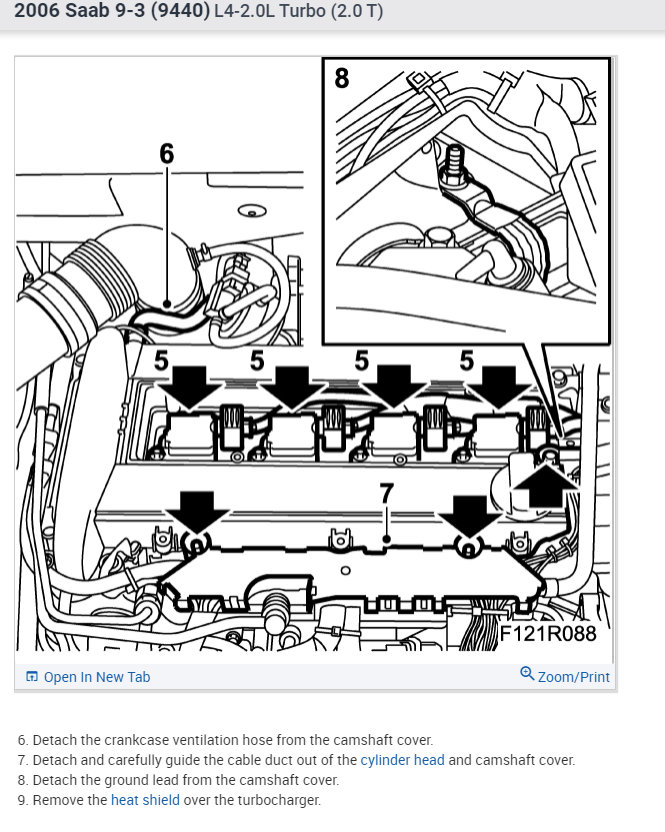 2006 Saab 9-3 (9440) L4-2.0L Turbo (2.0 T)

8

6

5 5 5 5

7

F121R088

Open In New Tab

Zoom/Print

6. Detach the crankcase ventilation hose from the camshaft cover.
7. Detach and carefully guide the cable duct out of the cylinder head and camshaft cover.
8. Detach the ground lead from the camshaft cover.
9. Remove the heat shield over the turbocharger.