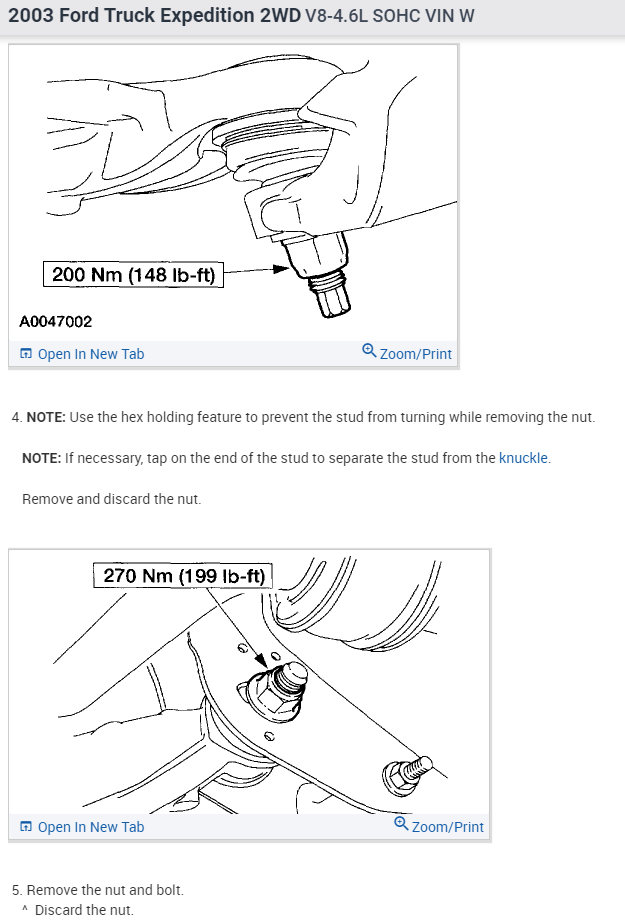 2003 Ford Truck Expedition 2WD V8-4.6L SOHC VIN W

200 Nm (148 lb-ft)

A0047002

Open In New Tab

Zoom/Print

4. NOTE: Use the hex holding feature to prevent the stud from turning while removing the nut.

NOTE: If necessary, tap on the end of the stud to separate the stud from the knuckle.

Remove and discard the nut.

270 Nm (199 lb-ft)

Open In New Tab

Zoom/Print

5. Remove the nut and bolt.
^ Discard the nut.