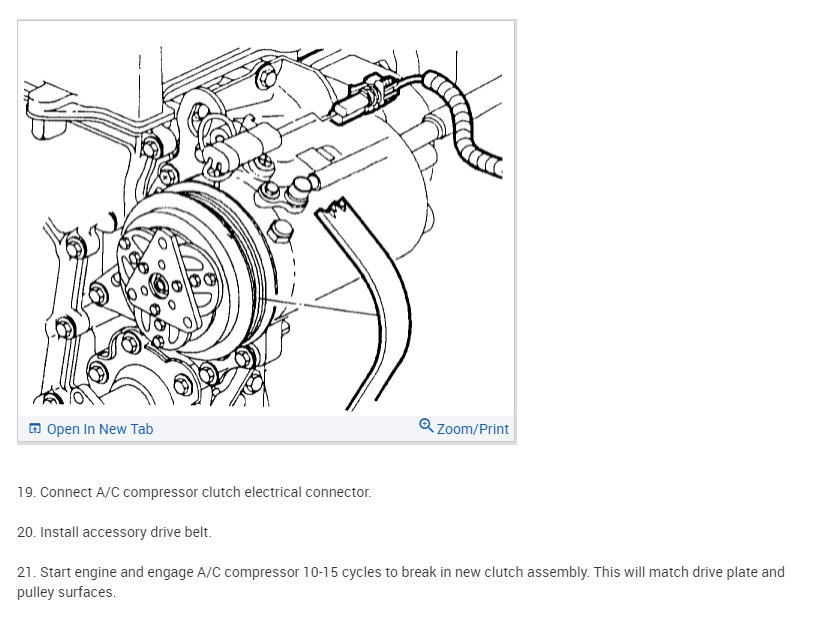 Open In New Tab

Zoom/Print

19. Connect A/C compressor clutch electrical connector.

20. Install accessory drive belt.

21. Start engine and engage A/C compressor 10-15 cycles to break in new clutch assembly. This will match drive plate and pulley surfaces.