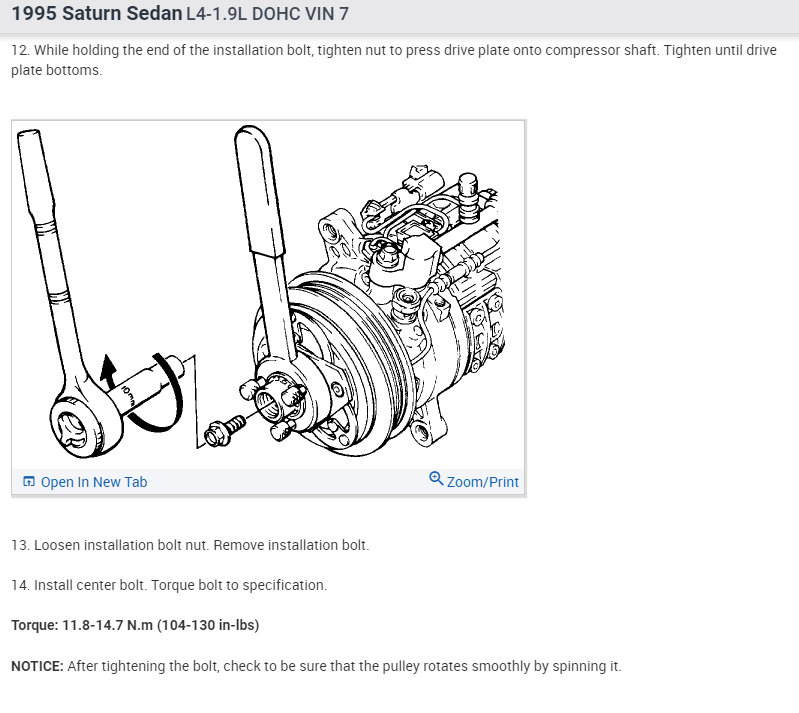 1995 Saturn Sedan L4-1.9L DOHC VIN 7

12. While holding the end of the installation bolt, tighten nut to press drive plate onto compressor shaft. Tighten until drive plate bottoms.

10mm

Open In New Tab

Zoom/Print

13. Loosen installation bolt nut. Remove installation bolt.

14. Install center bolt. Torque bolt to specification.

Torque: 11.8-14.7 N.m (104-130 in-lbs)

NOTICE: After tightening the bolt, check to be sure that the pulley rotates smoothly by spinning it.