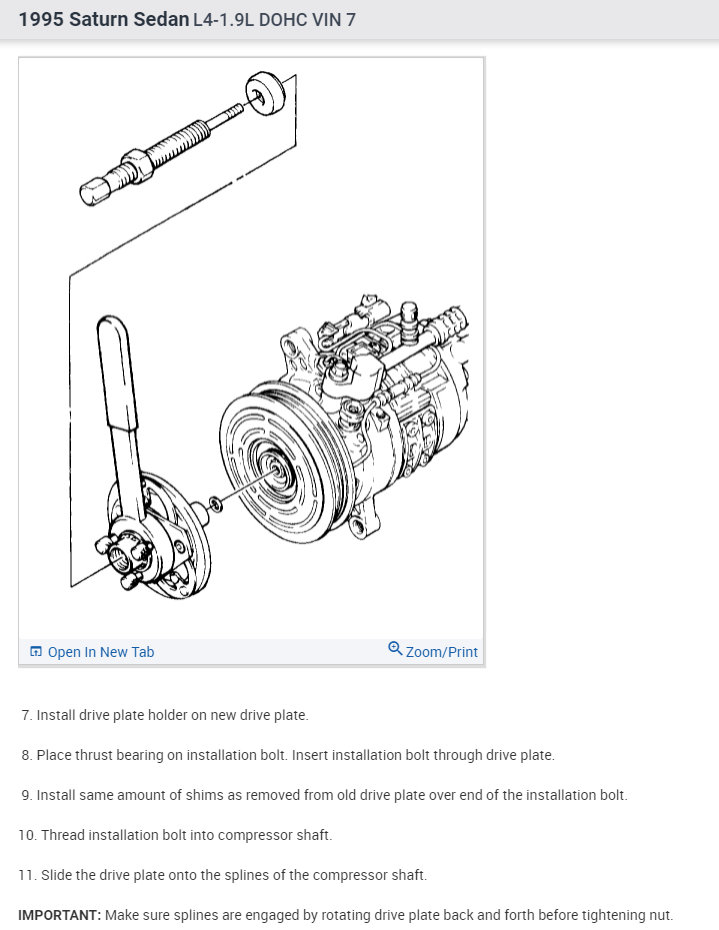 1995 Saturn Sedan L4-1.9L DOHC VIN 7

Open In New Tab

Zoom/Print

7. Install drive plate holder on new drive plate.

8. Place thrust bearing on installation bolt. Insert installation bolt through drive plate.

9. Install same amount of shims as removed from old drive plate over end of the installation bolt.

10. Thread installation bolt into compressor shaft.

11. Slide the drive plate onto the splines of the compressor shaft.

IMPORTANT: Make sure splines are engaged by rotating drive plate back and forth before tightening nut.