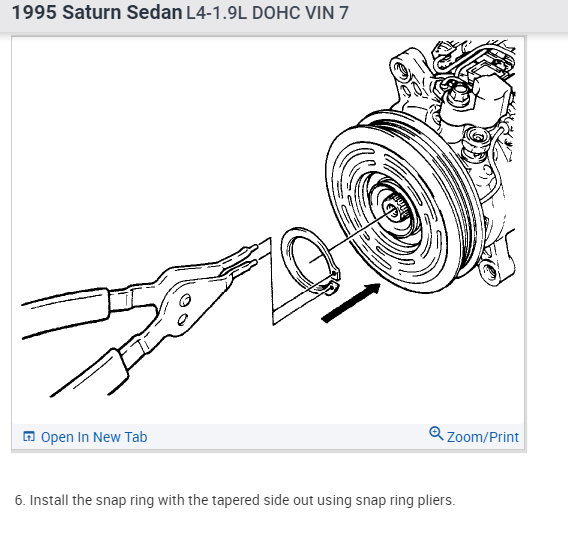 1995 Saturn Sedan L4-1.9L DOHC VIN 7

Open In New Tab

Zoom/Print

6. Install the snap ring with the tapered side out using snap ring pliers.