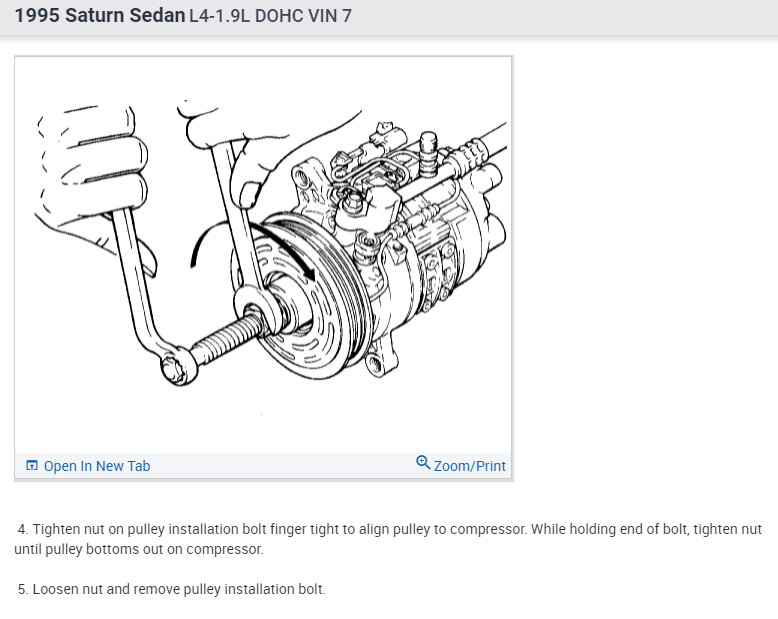 1995 Saturn Sedan L4-1.9L DOHC VIN 7

Open In New Tab

Zoom/Print

4. Tighten nut on pulley installation bolt finger tight to align pulley to compressor. While holding end of bolt, tighten nut until pulley bottoms out on compressor.

5. Loosen nut and remove pulley installation bolt.