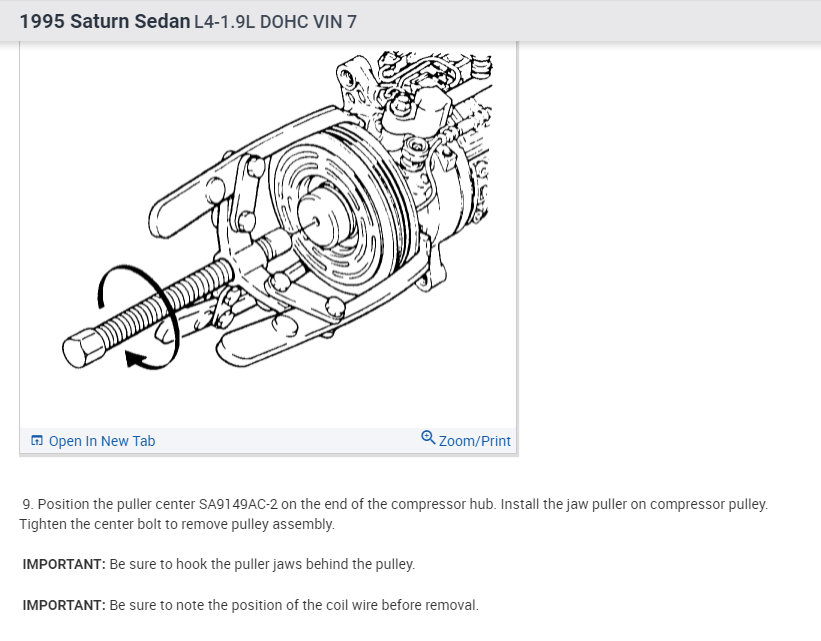 1995 Saturn Sedan L4-1.9L DOHC VIN 7

Open In New Tab

Zoom/Print

9. Position the puller center SA9149AC-2 on the end of the compressor hub. Install the jaw puller on compressor pulley. Tighten the center bolt to remove pulley assembly.

IMPORTANT: Be sure to hook the puller jaws behind the pulley.

IMPORTANT: Be sure to note the position of the coil wire before removal.