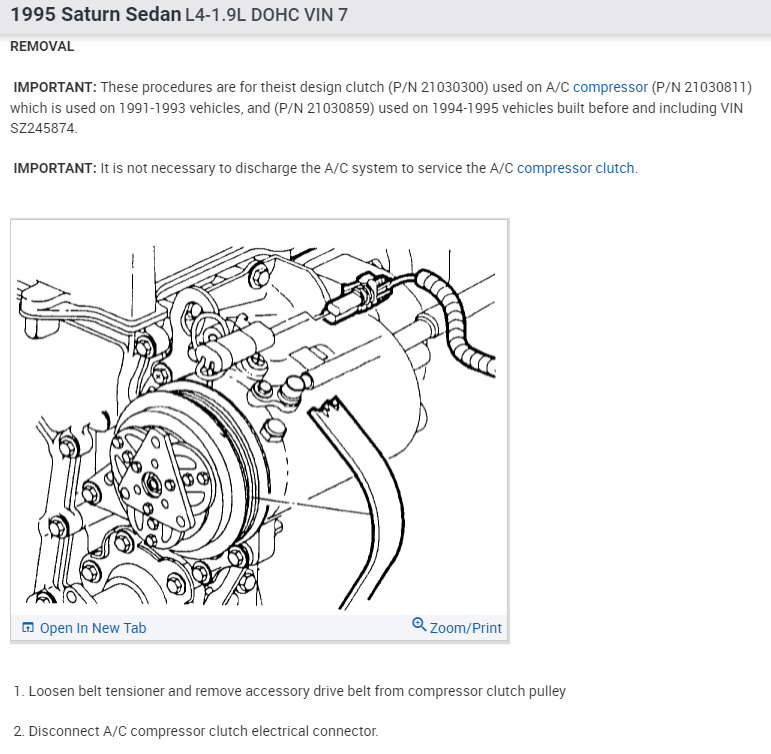 1995 Saturn Sedan L4-1.9L DOHC VIN 7

REMOVAL

IMPORTANT: These procedures are for theist design clutch (P/N 21030300) used on A/C compressor (P/N 21030811) which is used on 1991-1993 vehicles, and (P/N 21030859) used on 1994-1995 vehicles built before and including VIN SZ245874.

IMPORTANT: It is not necessary to discharge the A/C system to service the A/C compressor clutch.

Open In New Tab

Zoom/Print

1. Loosen belt tensioner and remove accessory drive belt from compressor clutch pulley

2. Disconnect A/C compressor clutch electrical connector.