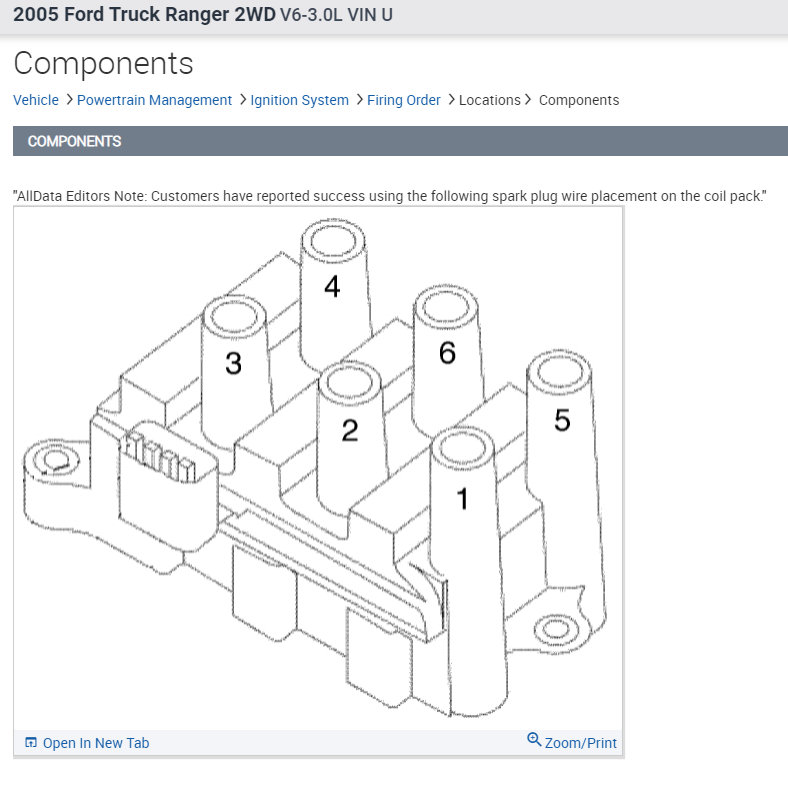 2005 Ford Truck Ranger 2WD V6-3.0L VIN U

Components

Vehicle > Powertrain Management > Ignition System > Firing Order > Locations > Components

COMPONENTS

"AllData Editors Note: Customers have reported success using the following spark plug wire placement on the coil pack."

4
3
6
2
5
1

Open In New Tab
Zoom/Print