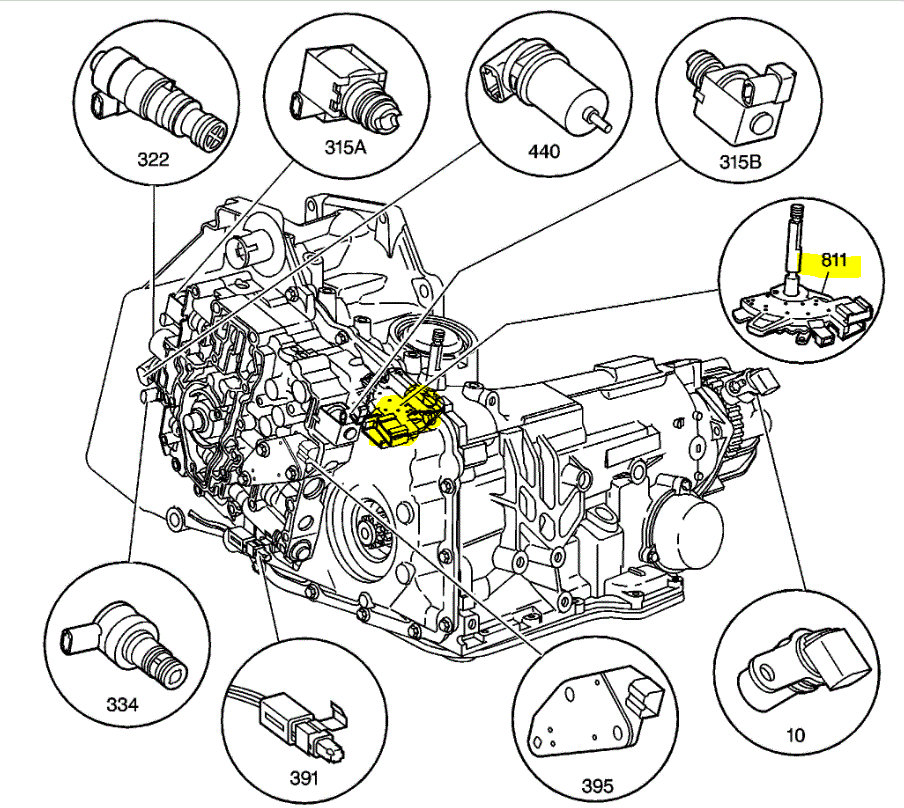 322
315A
440
315B
811
334
391
395
10