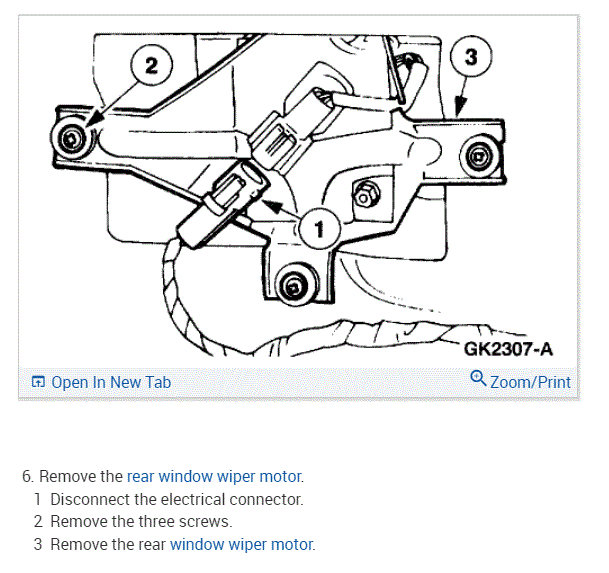 2

3

1

GK2307-A

Open In New Tab

Zoom/Print

6. Remove the rear window wiper motor.

1 Disconnect the electrical connector.

2 Remove the three screws.

3 Remove the rear window wiper motor.