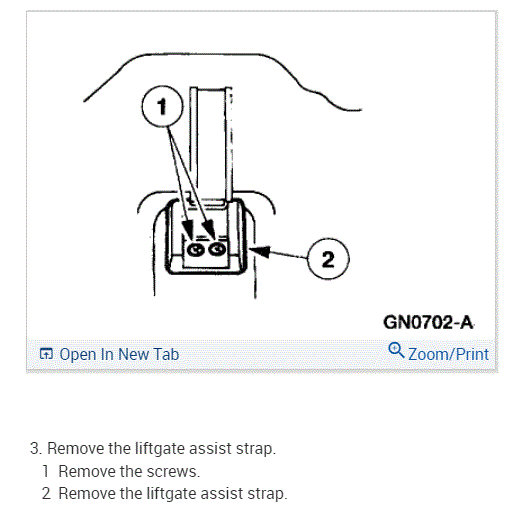 1

2

GN0702-A

Open In New Tab

Zoom/Print

3. Remove the liftgate assist strap.

1 Remove the screws.

2 Remove the liftgate assist strap.