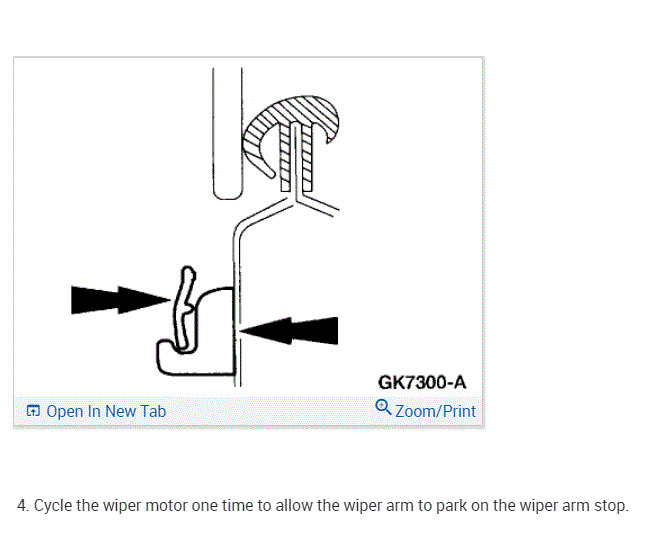 GK7300-A

Open In New Tab

Zoom/Print

4. Cycle the wiper motor one time to allow the wiper arm to park on the wiper arm stop.