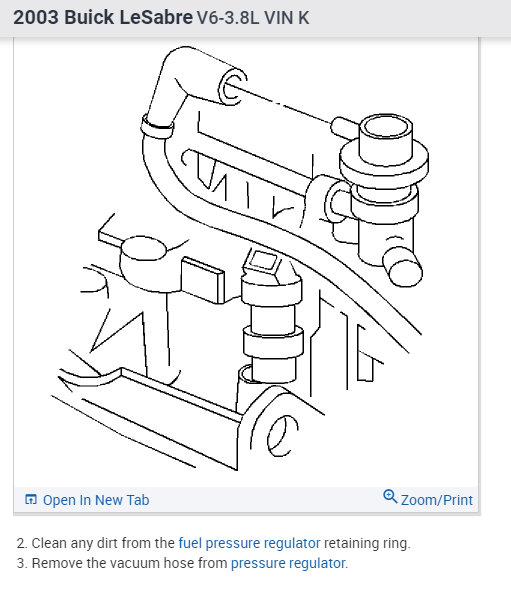 2003 Buick LeSabre V6-3.8L VIN K

Open In New Tab

Zoom/Print

2. Clean any dirt from the fuel pressure regulator retaining ring.
3. Remove the vacuum hose from pressure regulator.