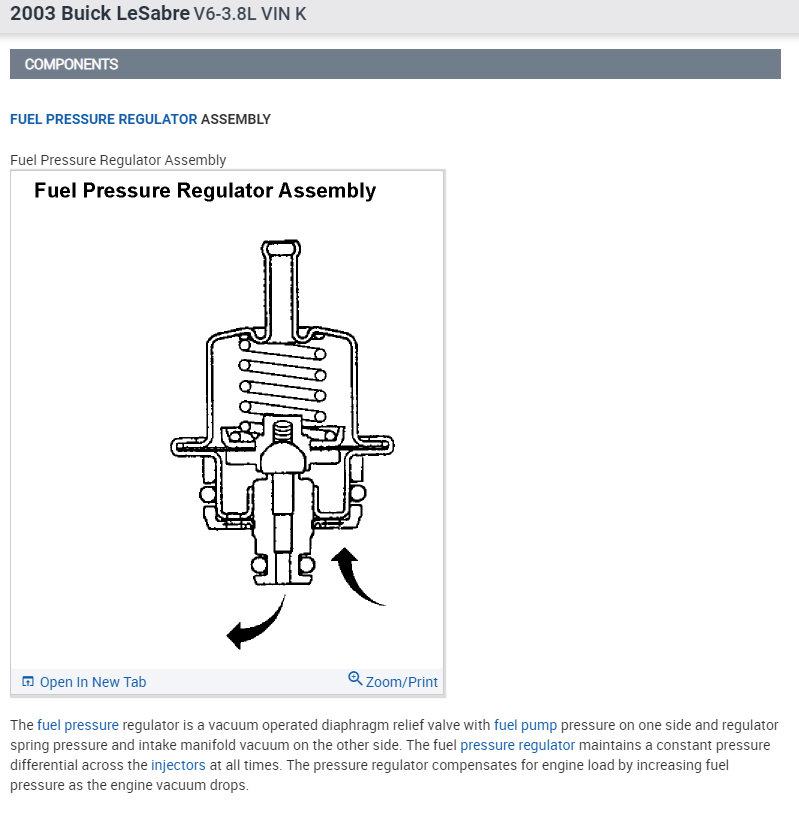 2003 Buick LeSabre V6-3.8L VIN K

COMPONENTS

FUEL PRESSURE REGULATOR ASSEMBLY

Fuel Pressure Regulator Assembly

Fuel Pressure Regulator Assembly

Open In New Tab

Zoom/Print

The fuel pressure regulator is a vacuum operated diaphragm relief valve with fuel pump pressure on one side and regulator spring pressure and intake manifold vacuum on the other side. The fuel pressure regulator maintains a constant pressure differential across the injectors at all times. The pressure regulator compensates for engine load by increasing fuel pressure as the engine vacuum drops.