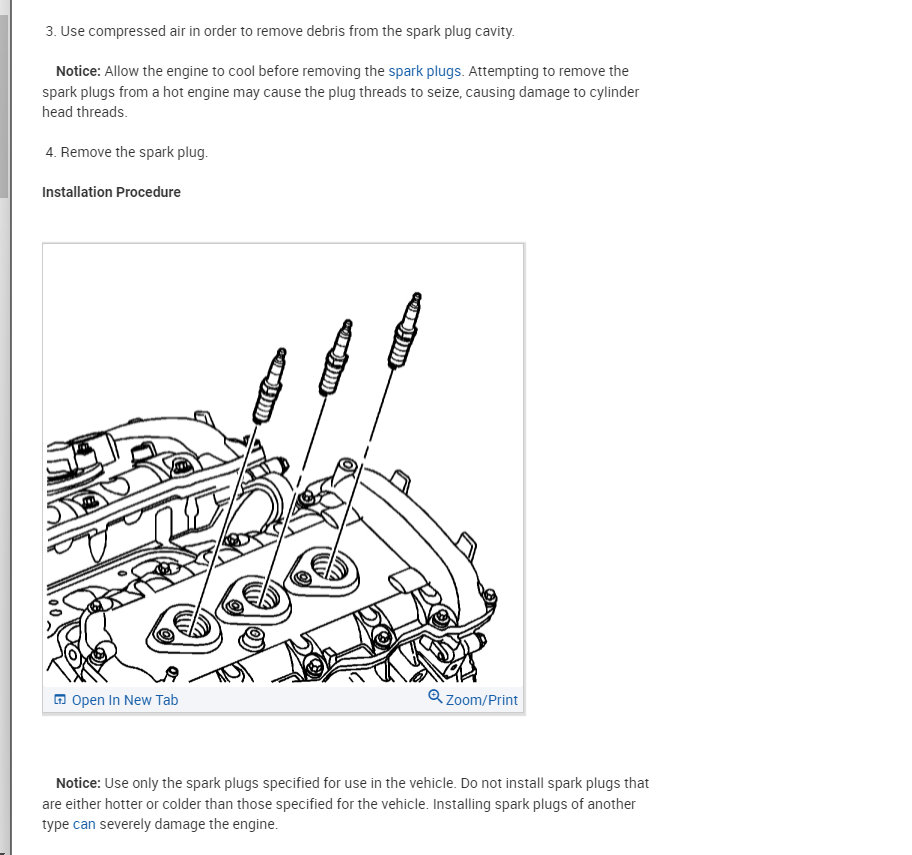 3. Use compressed air in order to remove debris from the spark plug cavity.

Notice: Allow the engine to cool before removing the spark plugs. Attempting to remove the spark plugs from a hot engine may cause the plug threads to seize, causing damage to cylinder head threads.

4. Remove the spark plug.

Installation Procedure

Open In New Tab

Zoom/Print

Notice: Use only the spark plugs specified for use in the vehicle. Do not install spark plugs that are either hotter or colder than those specified for the vehicle. Installing spark plugs of another type can severely damage the engine.