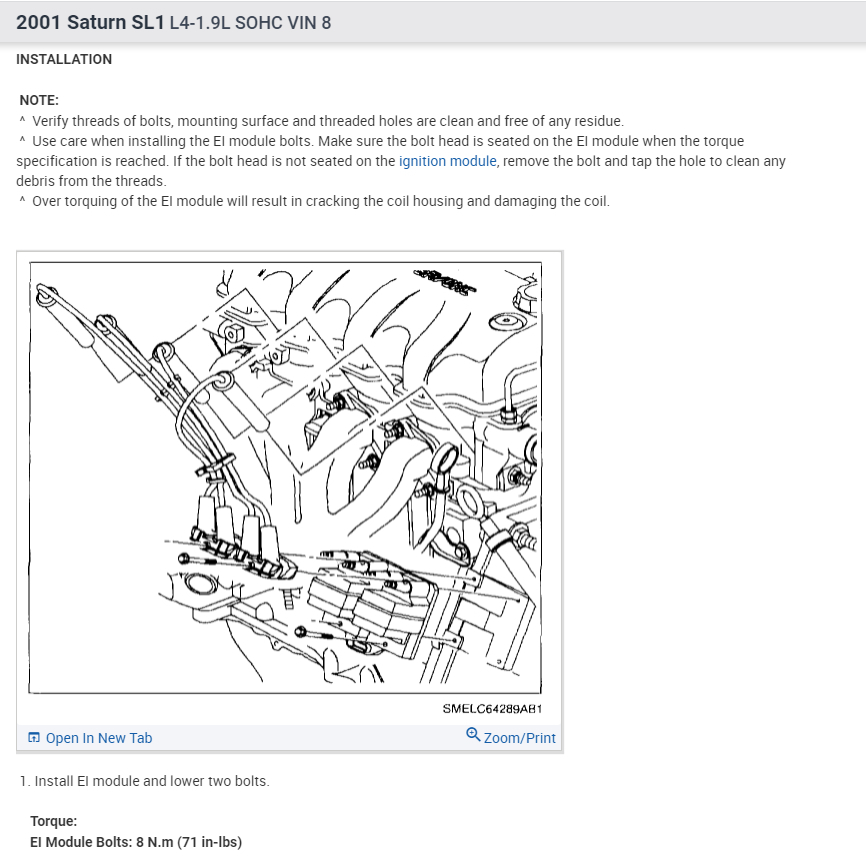 2001 Saturn SL1 L4-1.9L SOHC VIN 8

INSTALLATION

NOTE:
^ Verify threads of bolts, mounting surface and threaded holes are clean and free of any residue.
^ Use care when installing the EI module bolts. Make sure the bolt head is seated on the EI module when the torque specification is reached. If the bolt head is not seated on the ignition module, remove the bolt and tap the hole to clean any debris from the threads.
^ Over torquing of the EI module will result in cracking the coil housing and damaging the coil.

SMELC64289AB1

Open In New Tab

Zoom/Print

1. Install EI module and lower two bolts.

Torque:
EI Module Bolts: 8 N.m (71 in-lbs)