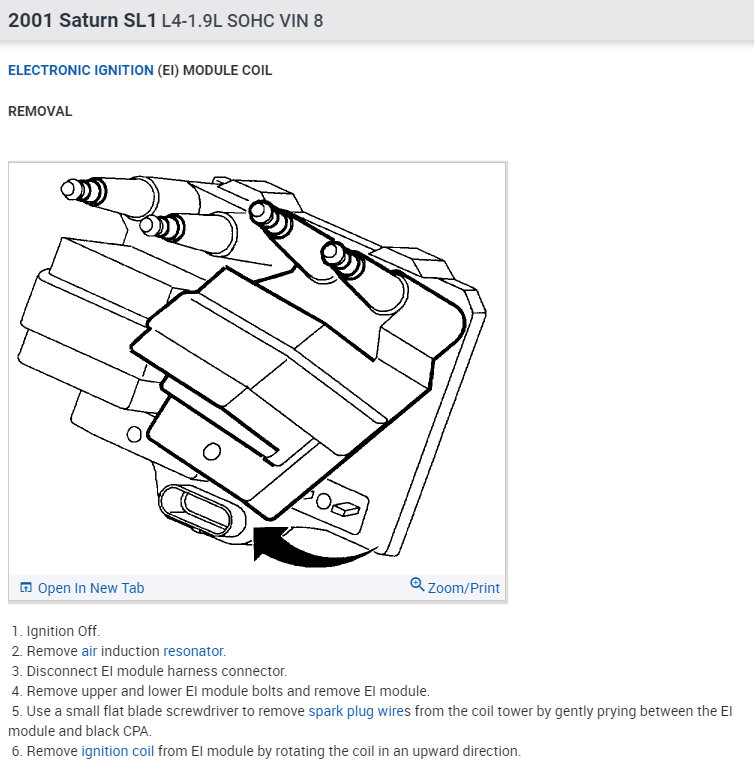 2001 Saturn SL1 L4-1.9L SOHC VIN 8

ELECTRONIC IGNITION (EI) MODULE COIL

REMOVAL

Open In New Tab

Zoom/Print

1. Ignition Off.
2. Remove air induction resonator.
3. Disconnect EI module harness connector.
4. Remove upper and lower EI module bolts and remove EI module.
5. Use a small flat blade screwdriver to remove spark plug wires from the coil tower by gently prying between the EI module and black CPA.
6. Remove ignition coil from EI module by rotating the coil in an upward direction.