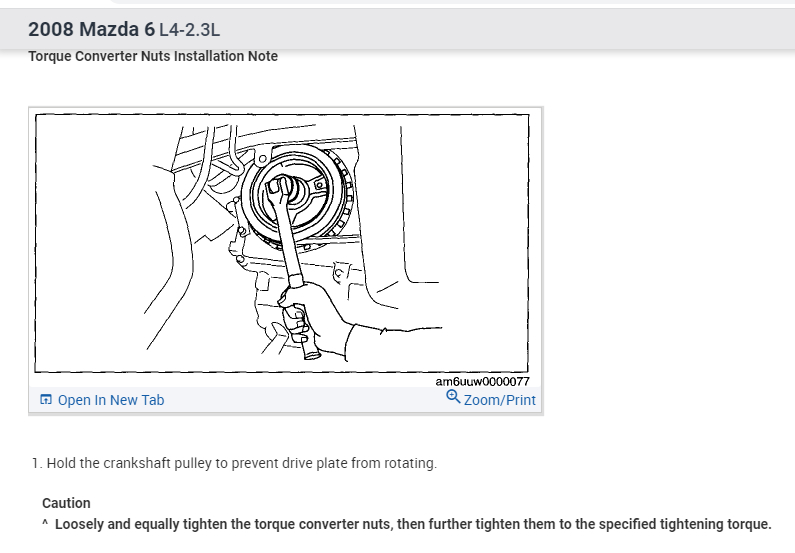 2008 Mazda 6 L4-2.3L

Torque Converter Nuts Installation Note

am6uuw0000077

Open In New Tab

Zoom/Print

1. Hold the crankshaft pulley to prevent drive plate from rotating.

Caution

^ Loosely and equally tighten the torque converter nuts, then further tighten them to the specified tightening torque.